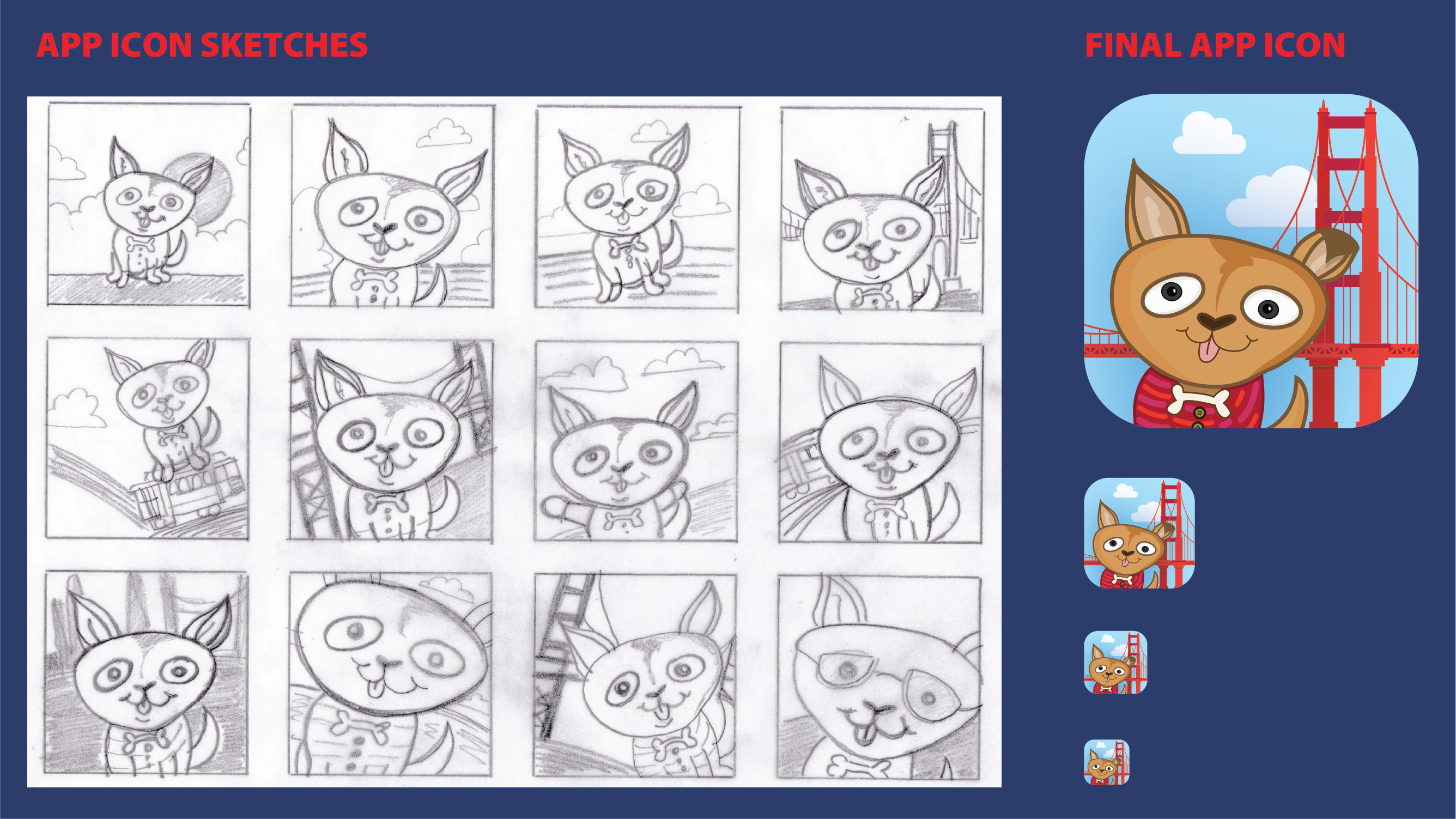 APP ICON SKETCHES

FINAL APP ICON